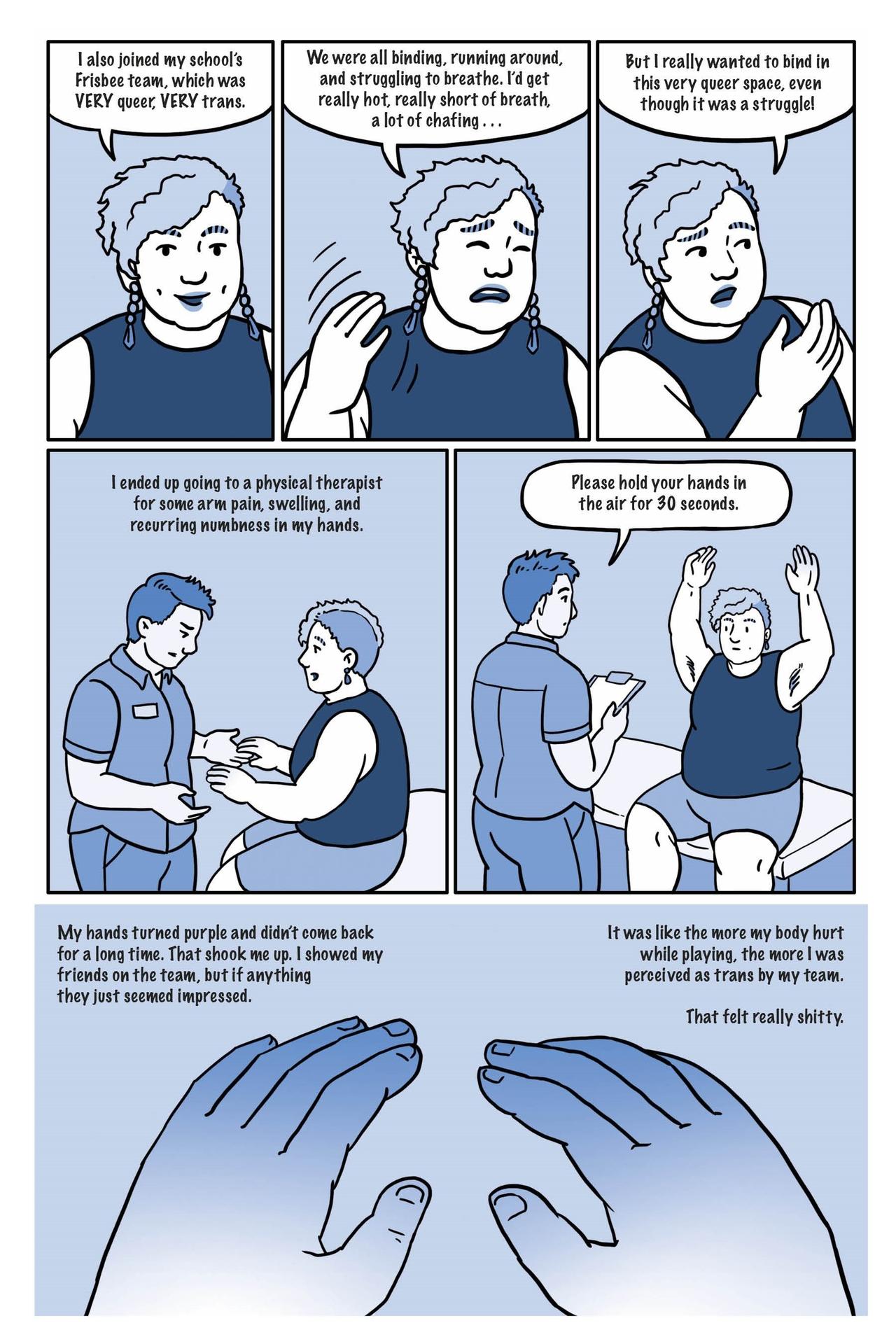 I also joined my school's Frisbee team, which was VERY queer, VERY trans.

We were all binding, running around, and struggling to breathe. I'd get really hot, really short of breath, a lot of chafing . . .

But I really wanted to bind in this very queer space, even though it was a struggle!

I ended up going to a physical therapist for some arm pain, swelling, and recurring numbness in my hands.

Please hold your hands in the air for 30 seconds.

My hands turned purple and didn't come back for a long time. That shook me up. I showed my friends on the team, but if anything they just seemed impressed.

It was like the more my body hurt while playing, the more I was perceived as trans by my team.

That felt really shitty.